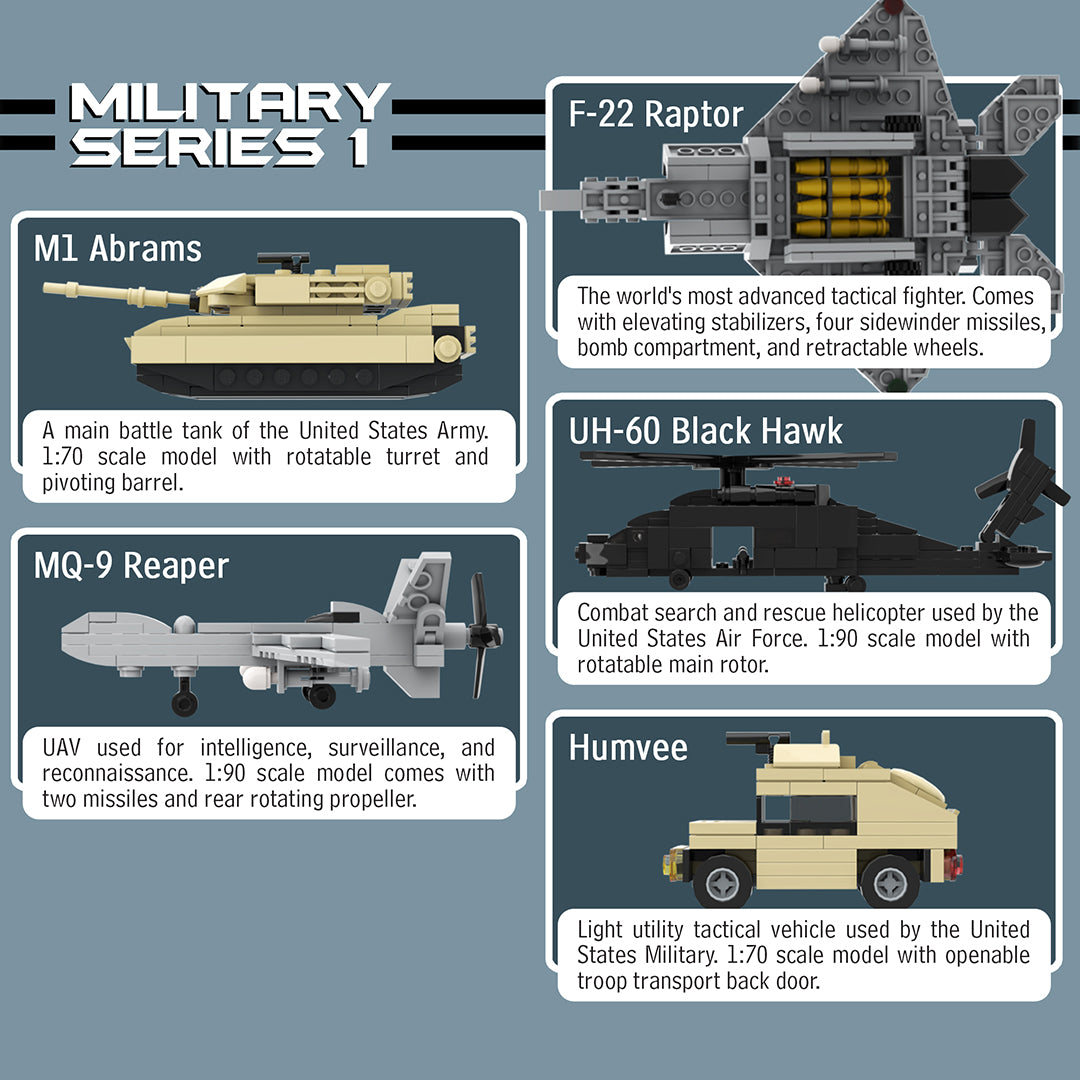 MILITARY SERIES 1

M1 Abrams

A main battle tank of the United States Army. 1:70 scale model with rotatable turret and pivoting barrel.

MQ-9 Reaper

UAV used for intelligence, surveillance, and reconnaissance. 1:90 scale model comes with two missiles and rear rotating propeller.

F-22 Raptor

The world's most advanced tactical fighter. Comes with elevating stabilizers, four sidewinder missiles, bomb compartment, and retractable wheels.

UH-60 Black Hawk

Combat search and rescue helicopter used by the United States Air Force. 1:90 scale model with rotatable main rotor.

Humvee

Light utility tactical vehicle used by the United States Military. 1:70 scale model with openable troop transport back door.